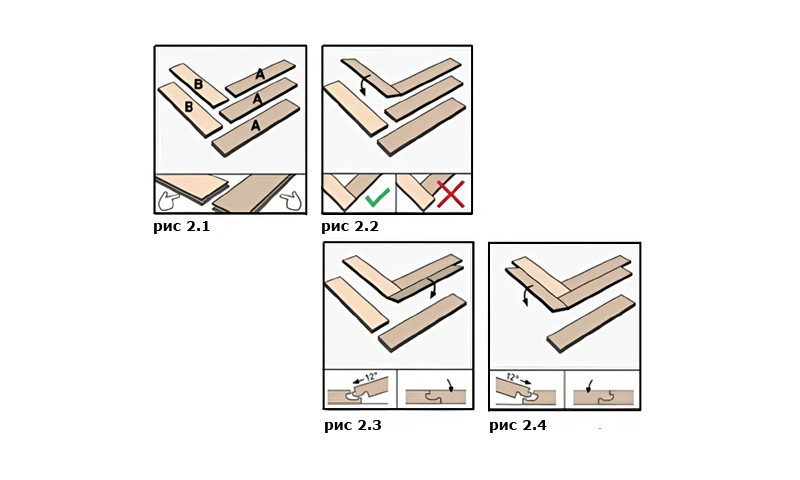 B
B
A
A
A

рис 2.1

рис 2.2

12°

рис 2.3

12°

рис 2.4