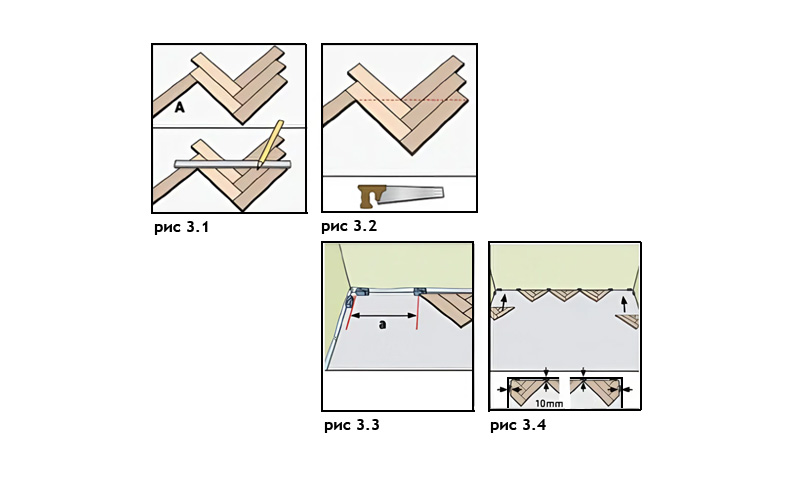 A

рис 3.1

рис 3.2

a

рис 3.3

10mm

рис 3.4